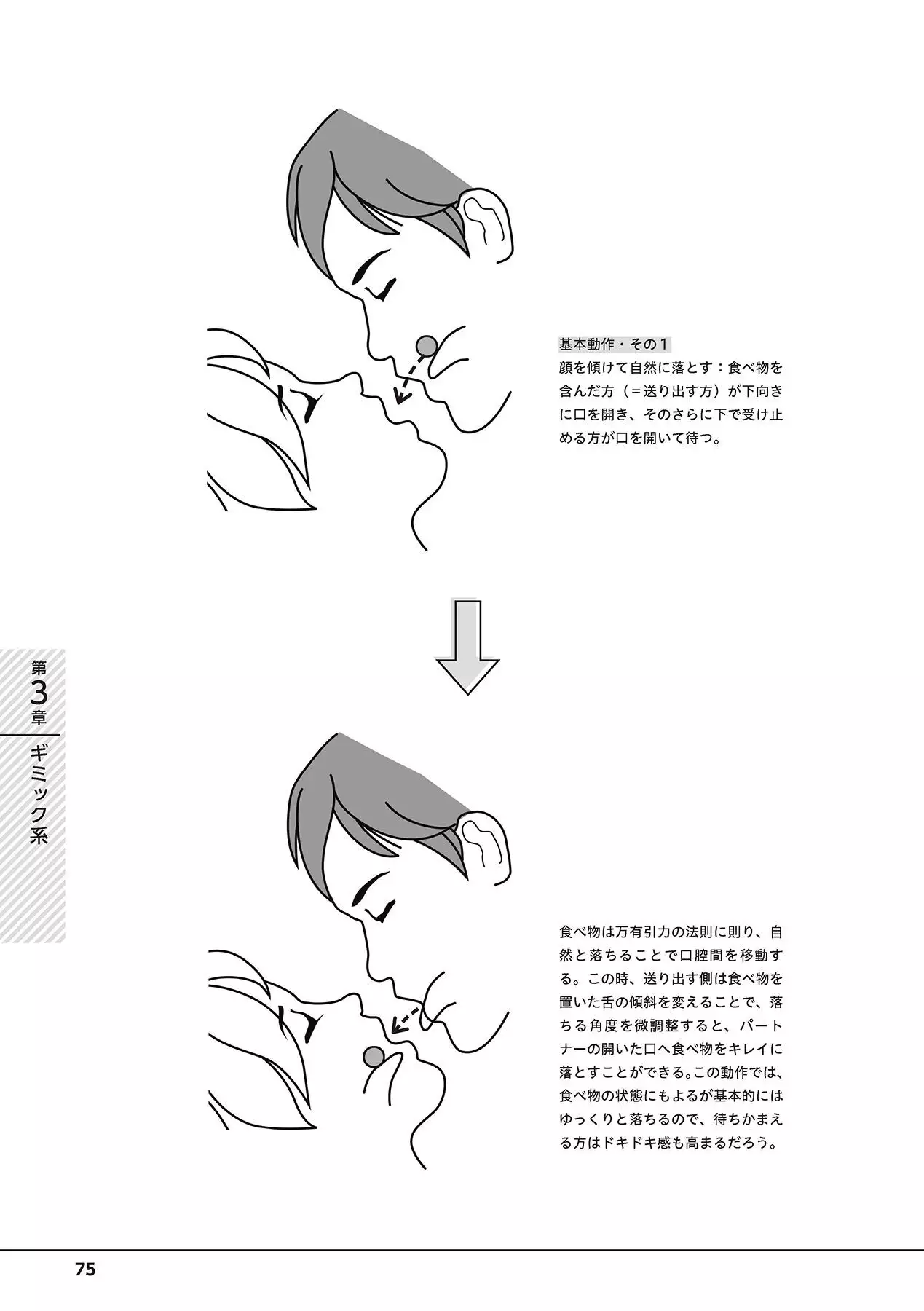 基本動作・その1
顔を傾けて自然に落とす：食べ物を含んだ方（＝送り出す方）が下向きに口を開き、そのさらに下で受け止める方が口を開いて待つ。

第3章
ギミック系

食べ物は万有引力の法則に則り、自然と落ちることで口腔間を移動する。この時、送り出す側は食べ物を置いた舌の傾斜を変えることで、落ちる角度を微調整すると、パートナーの開いた口へ食べ物をキレイに落とすことができる。この動作では、食べ物の状態にもよるが基本的にはゆっくりと落ちるので、待ちかまえる方はドキドキ感も高まるだろう。

75