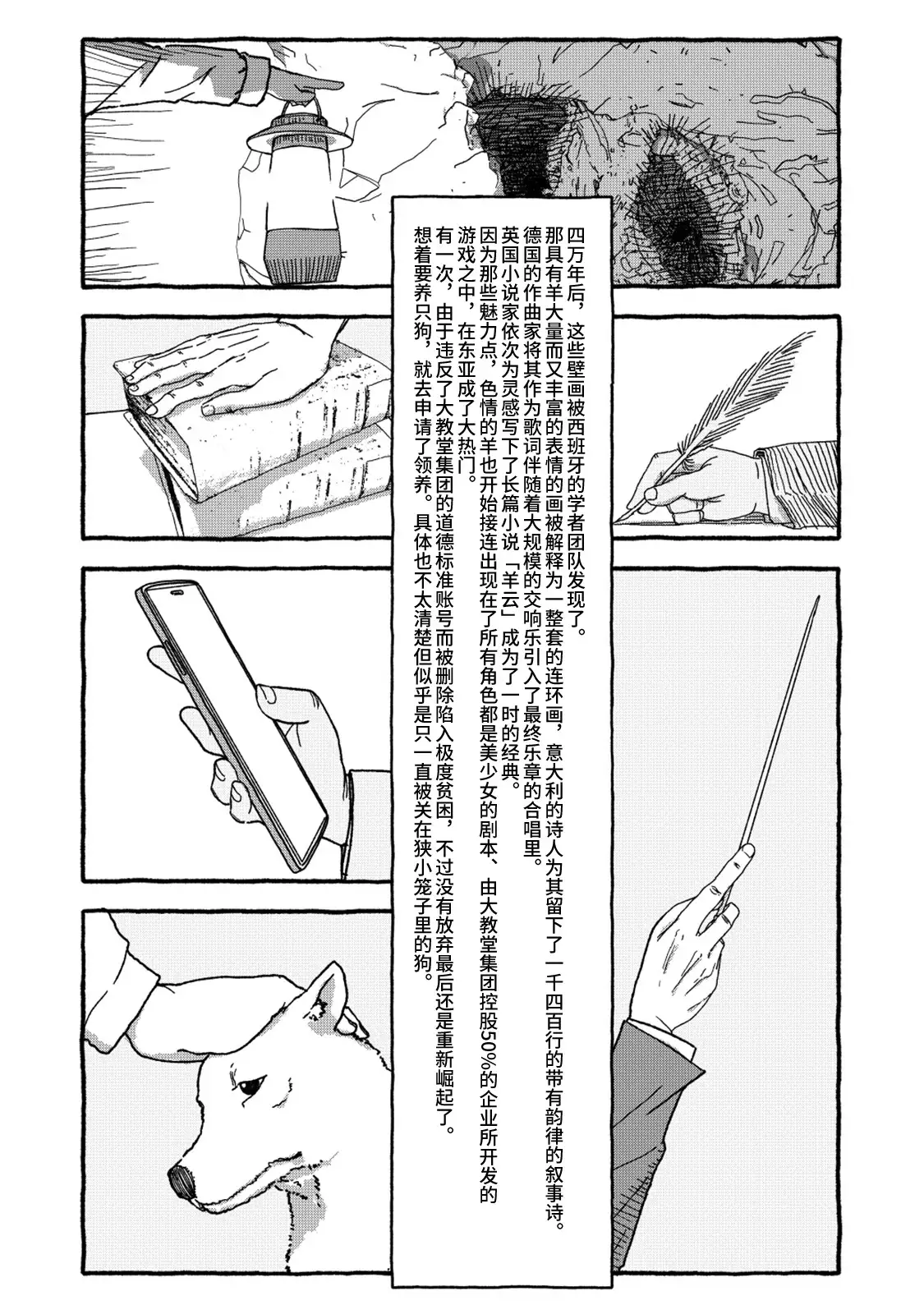 四万年后，这些壁画被西班牙的学者团队发现了。
那具有羊大量而又丰富的表情的画被解释为一整套的连环画，意大利的诗人为其留下了一千四百行的带有韵律的叙事诗。
德国的作曲家将其作为歌词伴随着大规模的交响乐引入了最终乐章的合唱里。
英国小说家依次为灵感写下了长篇小说「羊云」成为了一时的经典。
因为那些魅力点，色情的羊也开始接连出现在了所有角色都是美少女的剧本、由大教堂集团控股50%的企业所开发的游戏之中，在东亚成了大热门。
有一次，由于违反了大教堂集团的道德标准账号而被删除陷入极度贫困，不过没有放弃最后还是重新崛起了。
想着要养只狗，就去申请了领养。具体也不太清楚但似乎是只一直被关在狭小笼子里的狗。