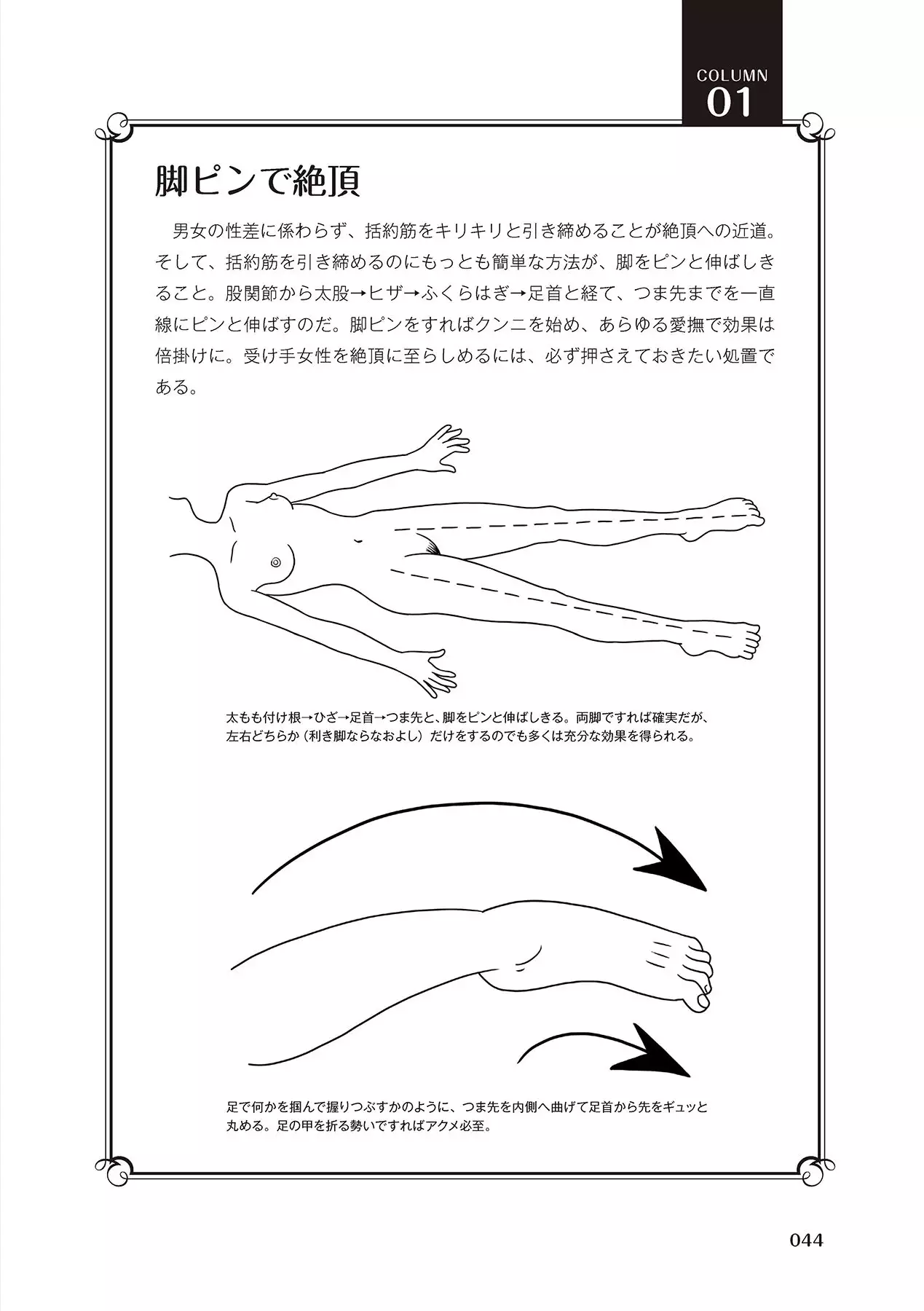 COLUMN
01

脚ピンで絶頂

男女の性差に係わらず、括約筋をキリキリと引き締めることが絶頂への近道。そして、括約筋を引き締めるのにもっとも簡単な方法が、脚をピンと伸ばしきること。股関節から太股→ヒザ→ふくらはぎ→足首と経て、つま先までを一直線にピンと伸ばすのだ。脚ピンをすればクンニを始め、あらゆる愛撫で効果は倍掛けに。受け手女性を絶頂に至らしめるには、必ず押さえておきたい処置である。

太もも付け根→ひざ→足首→つま先と、脚をピンと伸ばしきる。両脚ですれば確実だが、左右どちらか（利き脚ならなおよし）だけをするのでも多くは充分な効果を得られる。

足で何かを掴んで握りつぶすかのように、つま先を内側へ曲げて足首から先をギュッと丸める。足の甲を折る勢いですればアクメ必至。

044