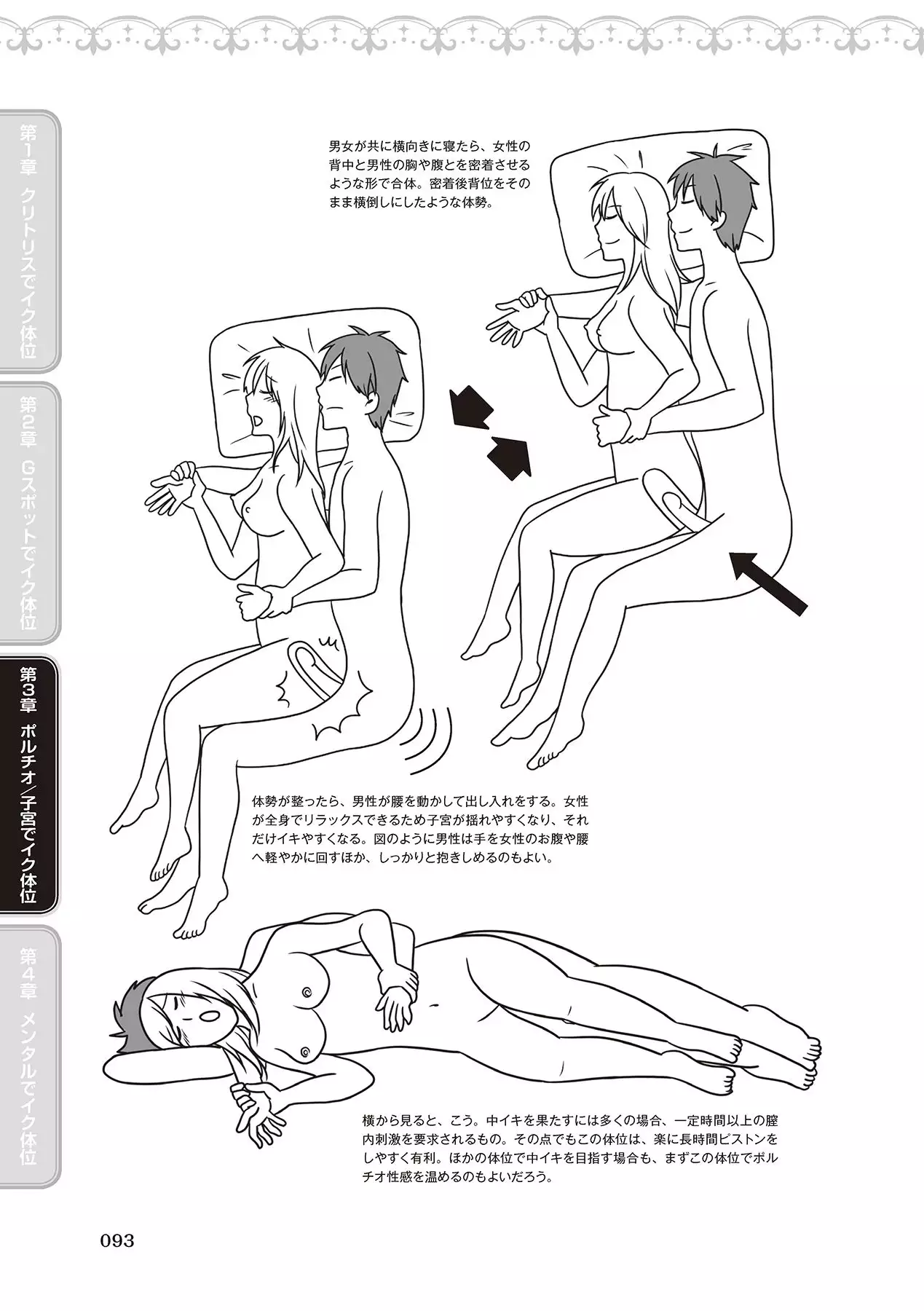 第1章 クリトリスでイク体位

第2章 Gスポットでイク体位

第3章 ポルチオ/子宮でイク体位

第4章 メンタルでイク体位

男女が共に横向きに寝たら、女性の背中と男性の胸や腹とを密着させるような形で合体。密着後背位をそのまま横倒しにしたような体勢。

体勢が整ったら、男性が腰を動かして出し入れをする。女性が全身でリラックスできるため子宮が揺れやすくなり、それだけイキやすくなる。図のように男性は手を女性のお腹や腰へ軽やかに回すほか、しっかりと抱きしめるのもよい。

横から見ると、こう。中イキを果たすには多くの場合、一定時間以上の膣内刺激を要求されるもの。その点でもこの体位は、楽に長時間ピストンをしやすく有利。ほかの体位で中イキを目指す場合も、まずこの体位でポルチオ性感を温めるのもよいだろう。

093