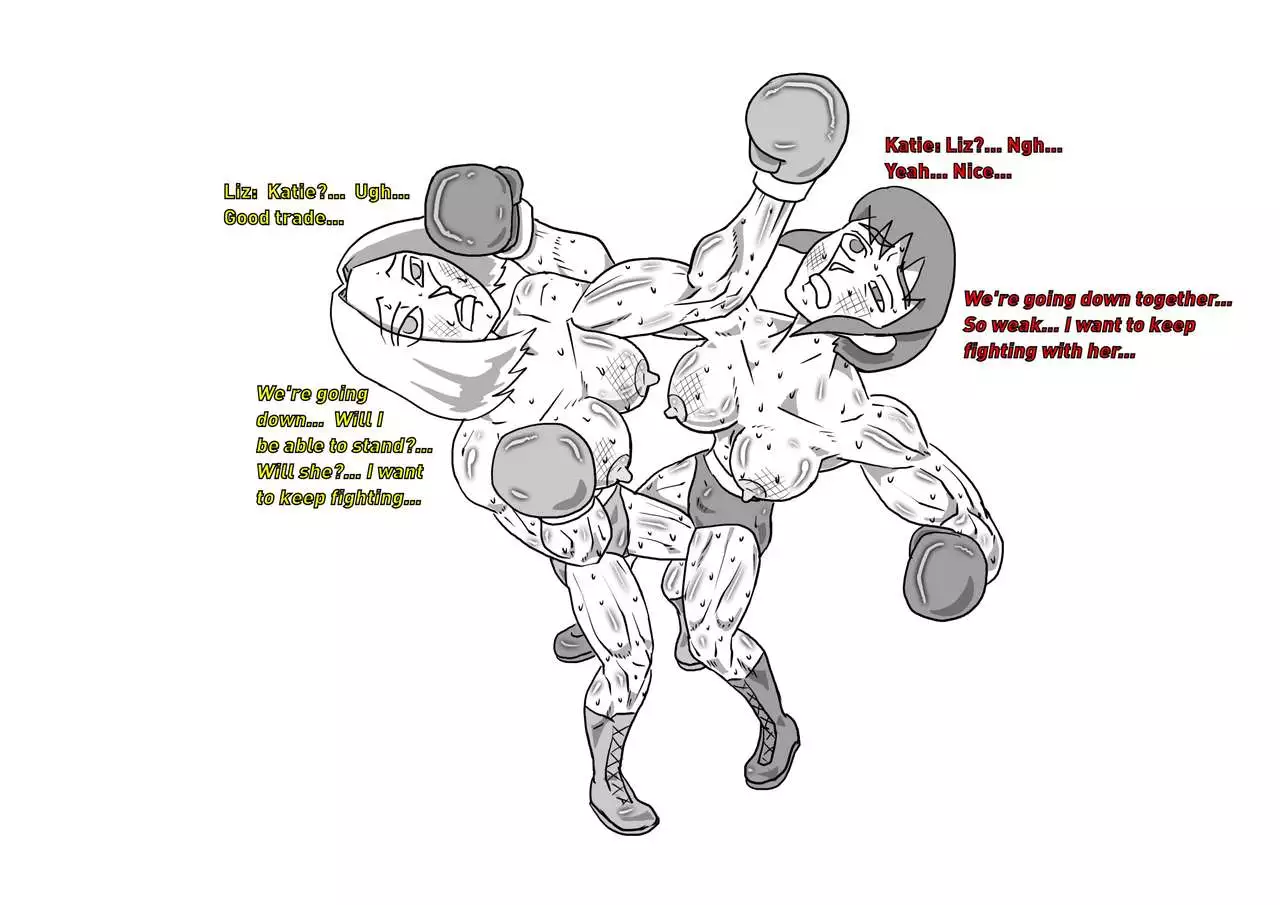 Liz: Katie?... Ugh... Good trade...

We're going down... Will I be able to stand?... Will she?... I want to keep fighting...

Katie: Liz?... Ngh... Yeah... Nice...

We're going down together... So weak... I want to keep fighting with her...