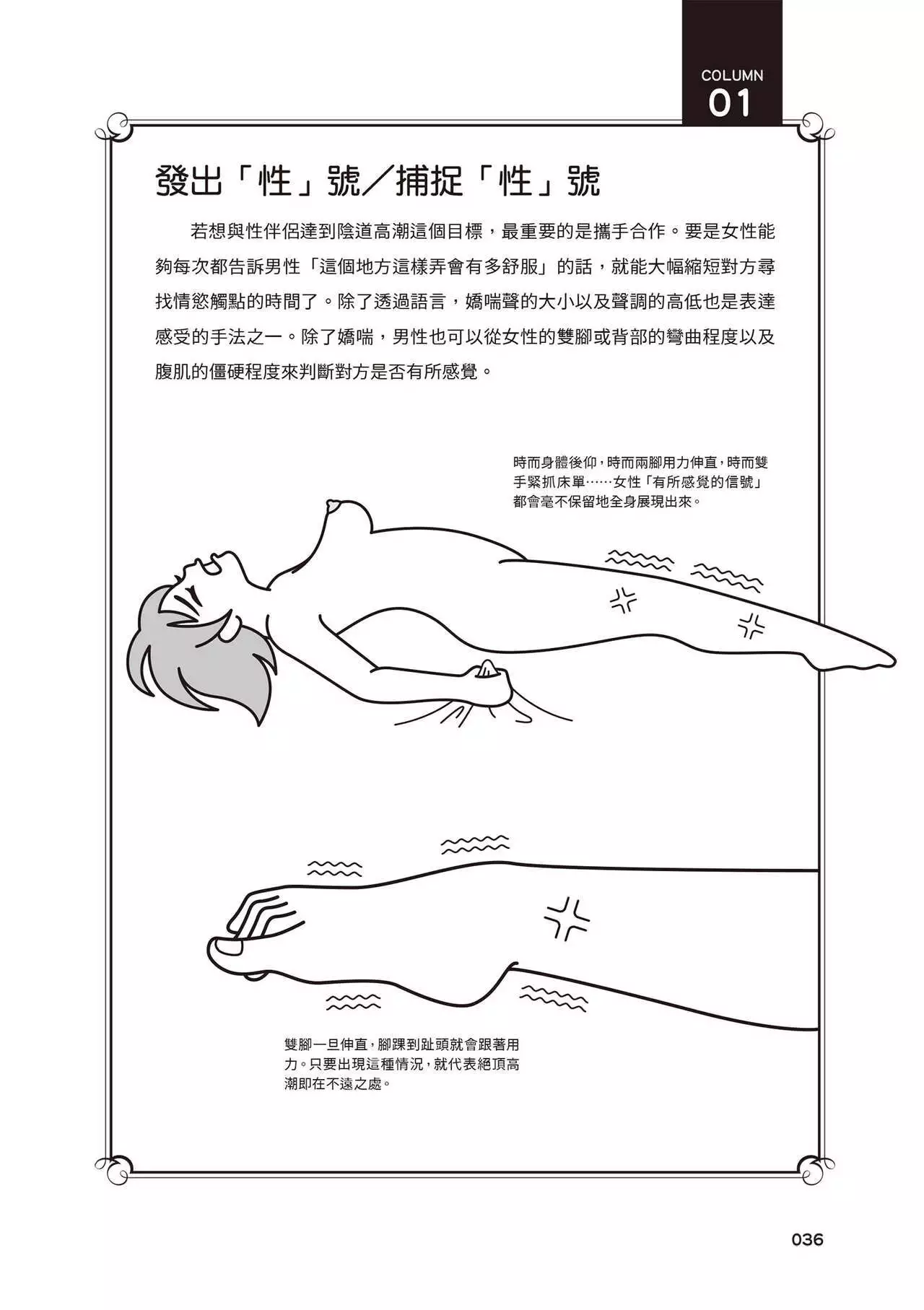 COLUMN
01

發出「性」號／捕捉「性」號

若想與性伴侶達到陰道高潮這個目標，最重要的是攜手合作。要是女性能夠每次都告訴男性「這個地方這樣弄會有多舒服」的話，就能大幅縮短對方尋找情慾觸點的時間了。除了透過語言，嬌喘聲的大小以及聲調的高低也是表達感受的手法之一。除了嬌喘，男性也可以從女性的雙腳或背部的彎曲程度以及腹肌的僵硬程度來判斷對方是否有所感覺。

時而身體後仰，時而兩腳用力伸直，時而雙手緊抓床單……女性「有所感覺的信號」都會毫不保留地全身展現出來。

雙腳一旦伸直，腳踝到趾頭就會跟著用力。只要出現這種情況，就代表絕頂高潮即在不遠之處。

036