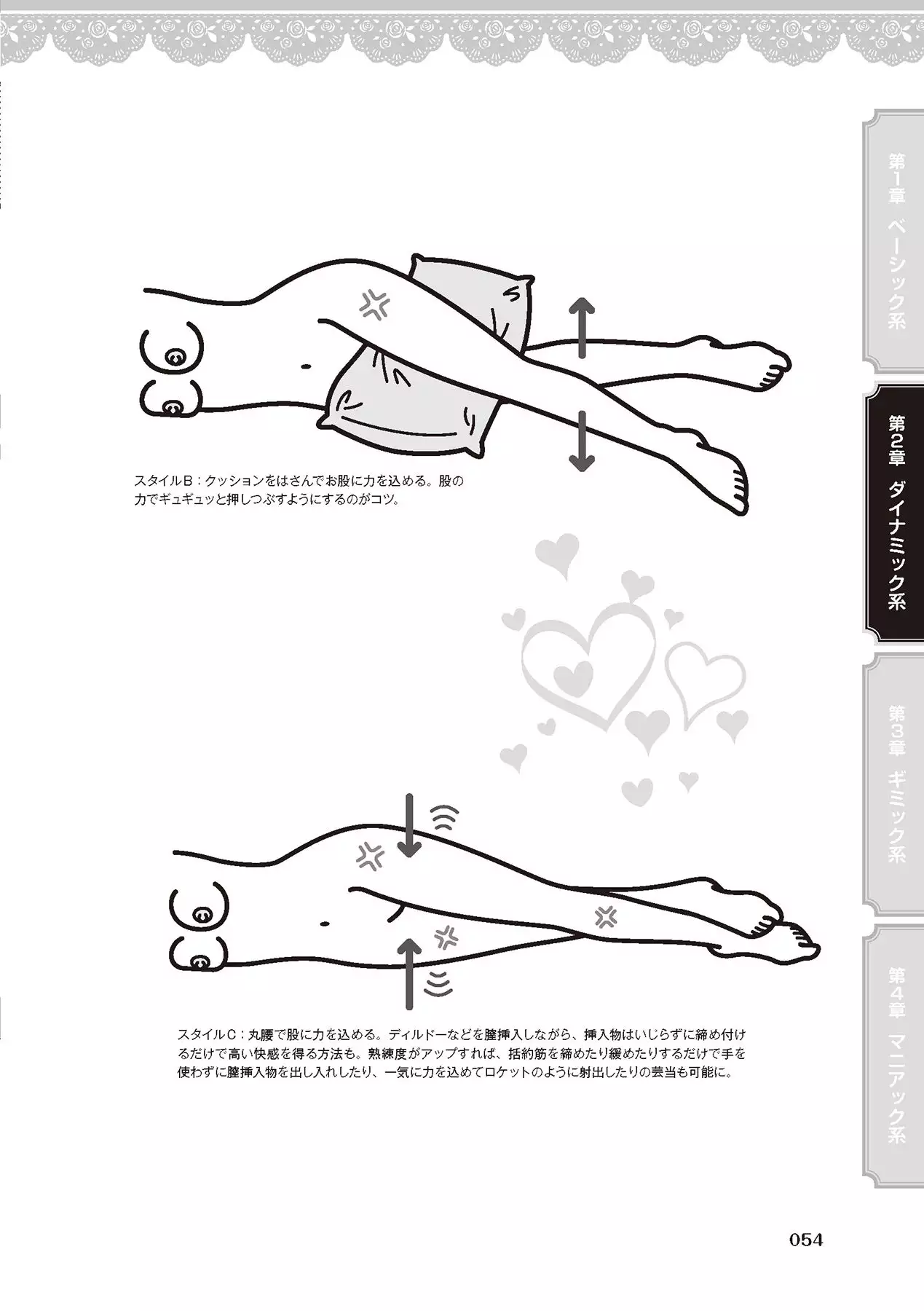 第1章 ベーシック系

第2章 ダイナミック系

第3章 ギミック系

第4章 マニアック系

スタイルB：クッションをはさんでお股に力を込める。股の力でギュギュッと押しつぶすようにするのがコツ。

スタイルC：丸腰で股に力を込める。ディルドーなどを膣挿入しながら、挿入物はいじらずに締め付けるだけで高い快感を得る方法も。熟練度がアップすれば、括約筋を締めたり緩めたりするだけで手を使わずに膣挿入物を出し入れしたり、一気に力を込めてロケットのように射出したりの芸当も可能に。

054