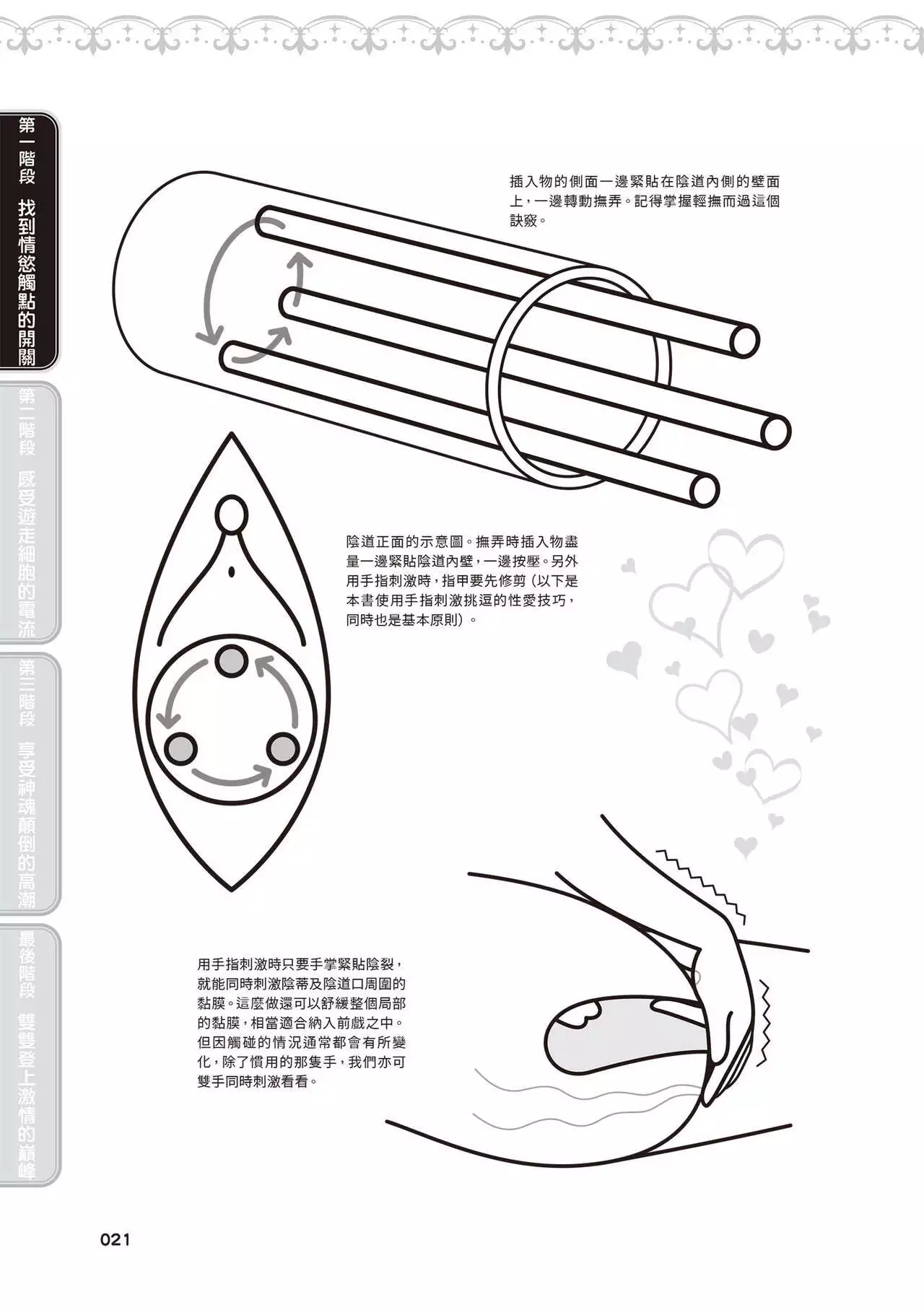 第一階段 找到情慾觸點的開關

第二階段 感受遊走細胞的電流

第三階段 享受神魂顛倒的高潮

最後階段 雙雙登上激情的巔峰

插入物的側面一邊緊貼在陰道內側的壁面上，一邊轉動撫弄。記得掌握輕撫而過這個訣竅。

陰道正面的示意圖。撫弄時插入物盡量一邊緊貼陰道內壁，一邊按壓。另外用手指刺激時，指甲要先修剪（以下是本書使用手指刺激挑逗的性愛技巧，同時也是基本原則）。

用手指刺激時只要手掌緊貼陰裂，就能同時刺激陰蒂及陰道口周圍的黏膜。這麼做還可以舒緩整個局部的黏膜，相當適合納入前戲之中。但因觸碰的情況通常都會有所變化，除了慣用的那隻手，我們亦可雙手同時刺激看看。

021