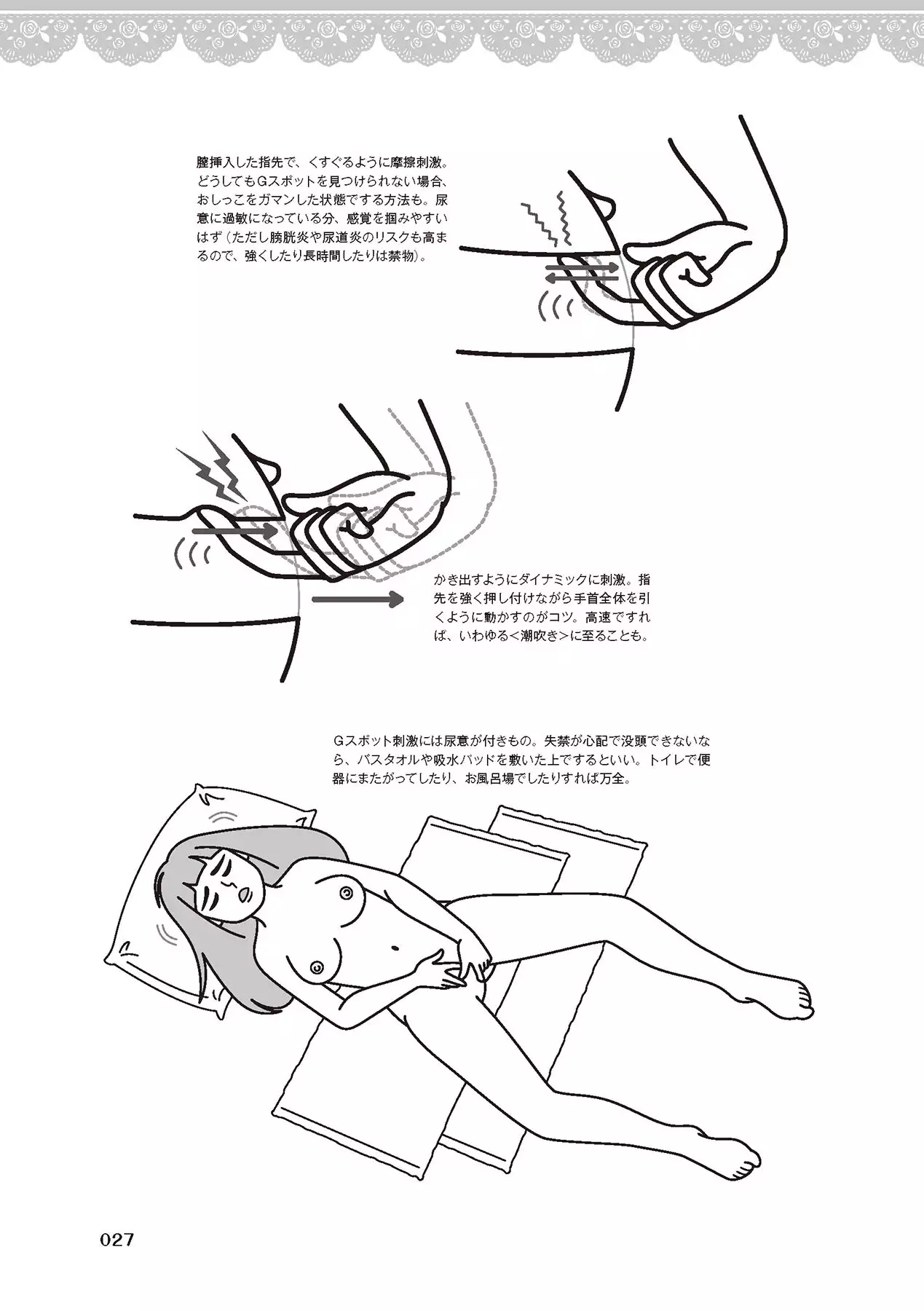 膣挿入した指先で、くすぐるように摩擦刺激。どうしてもGスポットを見つけられない場合、おしっこをガマンした状態でする方法も。尿意に過敏になっている分、感覚を掴みやすいはず（ただし膀胱炎や尿道炎のリスクも高まるので、強くしたり長時間したりは禁物）。

かき出すようにダイナミックに刺激。指先を強く押し付けながら手首全体を引くように動かすのがコツ。高速ですれば、いわゆる＜潮吹き＞に至ることも。

Gスポット刺激には尿意が付きもの。失禁が心配で没頭できないなら、バスタオルや吸水パッドを敷いた上でするといい。トイレで便器にまたがってしたり、お風呂場でしたりすれば万全。

027